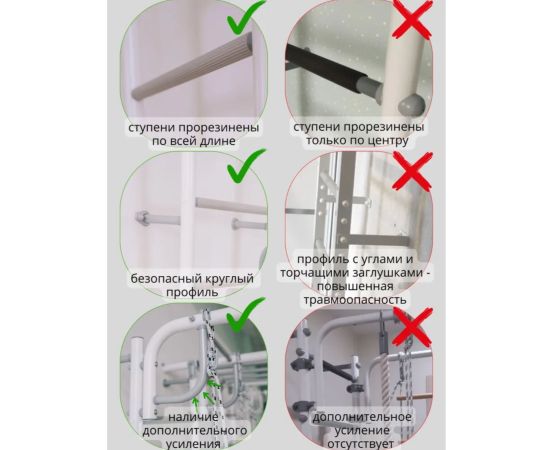 ступени прорезинены по всей длине

ступени прорезинены только по центру

безопасный круглый профиль

профиль с углами и торчащими заглушками - повышенная травмоопасность

наличие дополнительного усиления

дополнительное усиление отсутствует