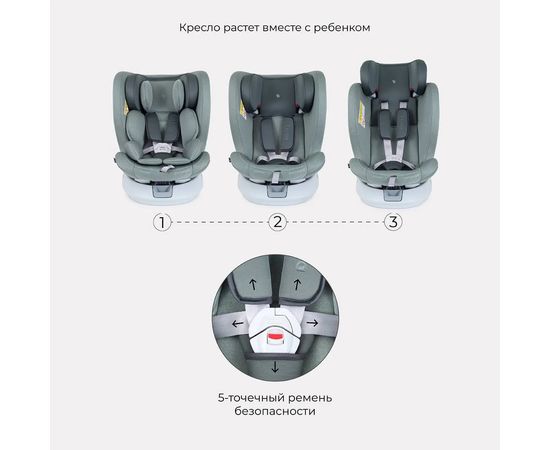 Кресло растет вместе с ребенком

1

2

3

5-точечный ремень безопасности