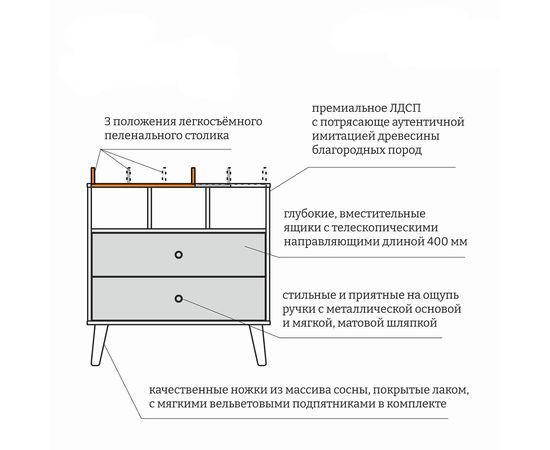 3 положения легкосъёмного пеленального столика

премиальное ЛДСП с потрясающе аутентичной имитацией древесины благородных пород

глубокие, вместительные ящики с телескопическими направляющими длиной 400 мм

стильные и приятные на ощупь ручки с металлической основой и мягкой, матовой шляпкой

качественные ножки из массива сосны, покрытые лаком, с мягкими вельветовыми подпятниками в комплекте