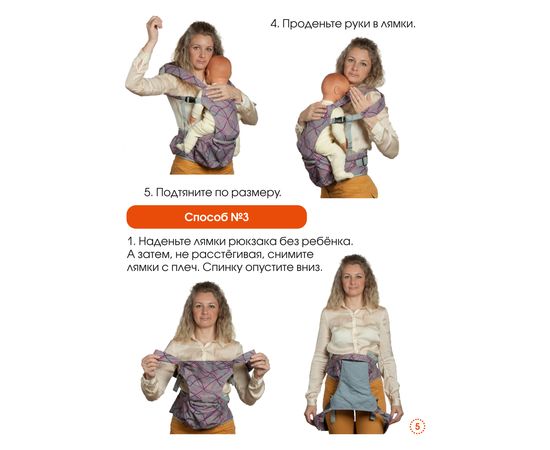 4. Проденьте руки в лямки.

5. Подтяните по размеру.

Способ №3

1. Наденьте лямки рюкзака без ребёнка. А затем, не расстёгивая, снимите лямки с плеч. Спинку опустите вниз.

5