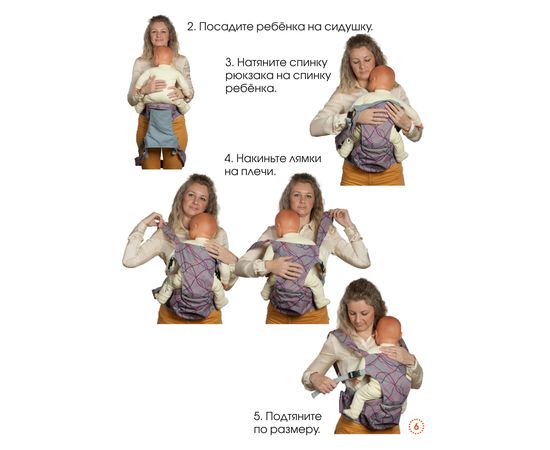 2. Посадите ребёнка на сидушку.

3. Натяните спинку рюкзака на спинку ребёнка.

4. Накиньте лямки на плечи.

5. Подтяните по размеру.

6