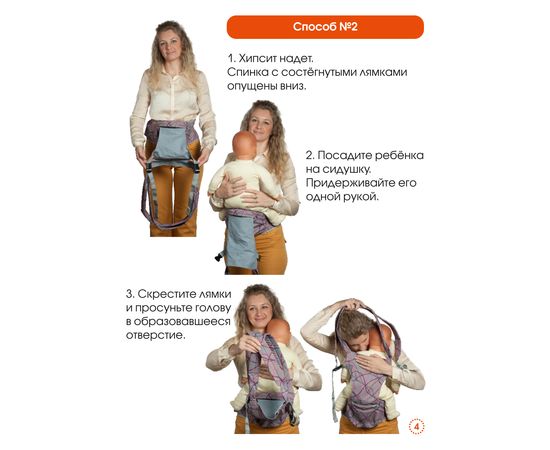 Способ №2

1. Хипсит надет.
Спинка с состёгнутыми лямками опущены вниз.

2. Посадите ребёнка на сидушку.
Придерживайте его одной рукой.

3. Скрестите лямки и просуньте голову в образовавшееся отверстие.

4