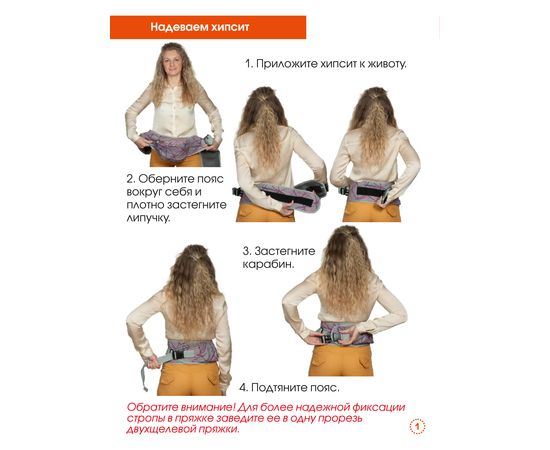 Надеваем хипсит

1. Приложите хипсит к животу.

2. Оберните пояс вокруг себя и плотно застегните липучку.

3. Застегните карабин.

4. Подтяните пояс.

Обратите внимание! Для более надежной фиксации стропы в пряжке заведите ее в одну прорезь двухщелевой пряжки.

1