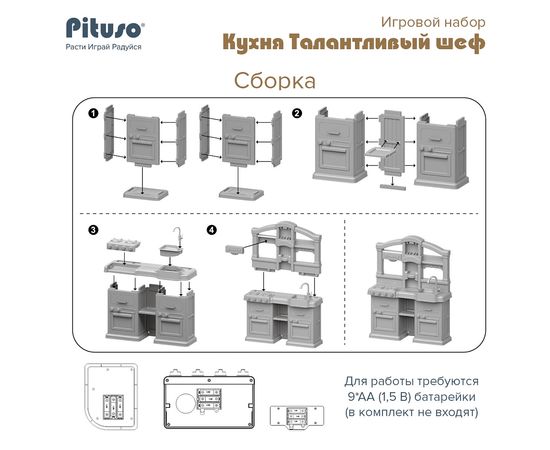 Pituso®
Расти Играй Радуйся

Игровой набор
Кухня Талантливый шеф

Сборка

1

2

3

4

Для работы требуются 9*АА (1,5 В) батарейки (в комплект не входят)