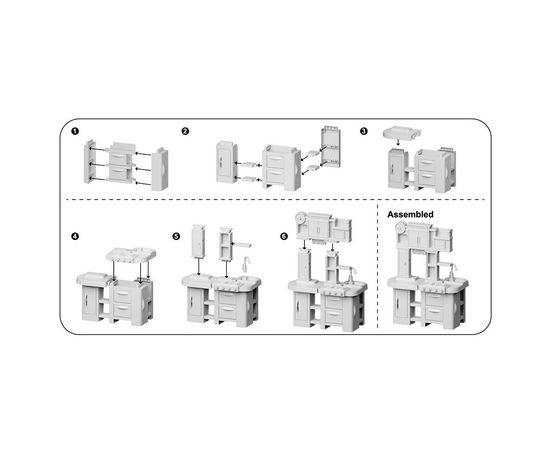 1

2

3

4

5

6

Assembled