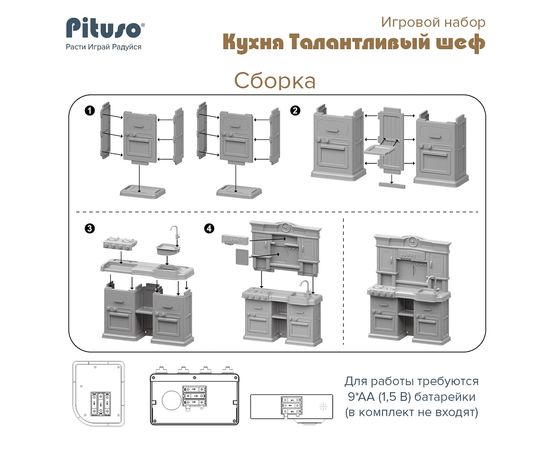 Pituso®
Расти Играй Радуйся

Игровой набор
Кухня Талантливый шеф

Сборка

1

2

3

4

Для работы требуются 9*AA (1,5 В) батарейки (в комплект не входят)