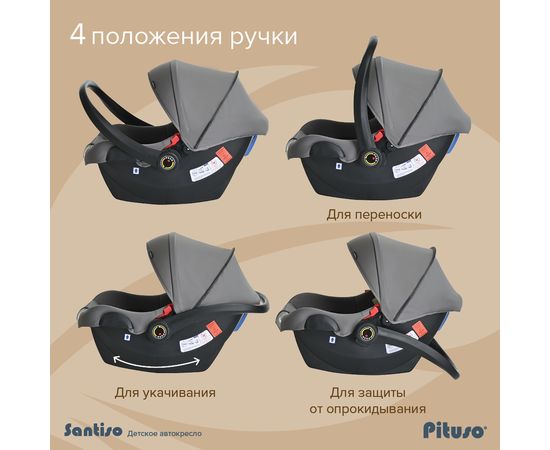 4 положения ручки

Для переноски

Для укачивания

Для защиты от опрокидывания

Santiso Детское автокресло

Pituso