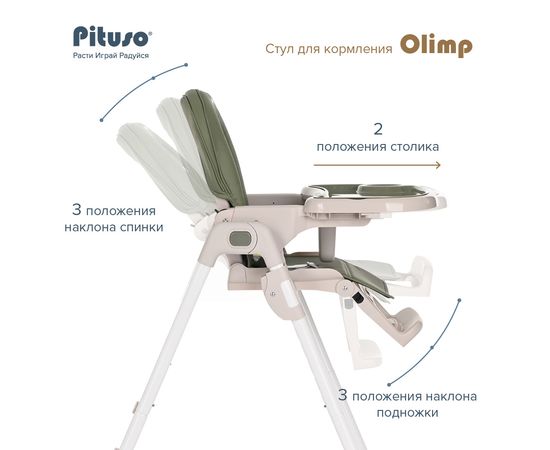 Pituso®
Расти Играй Радуйся

Стул для кормления Olimp

2
положения столика

3 положения
наклона спинки

3 положения наклона
подножки