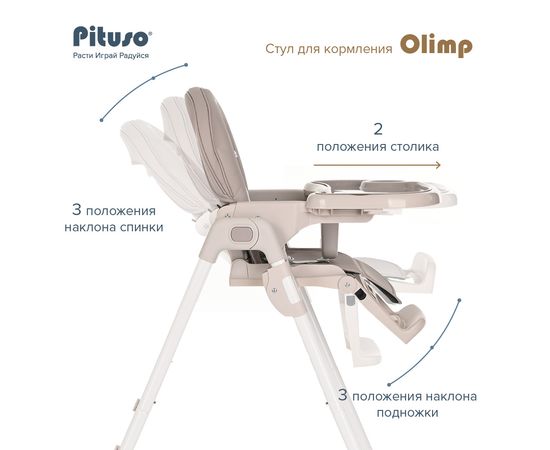 Pituso®
Расти Играй Радуйся

Стул для кормления Olimp

2
положения столика

3 положения
наклона спинки

3 положения наклона
подножки