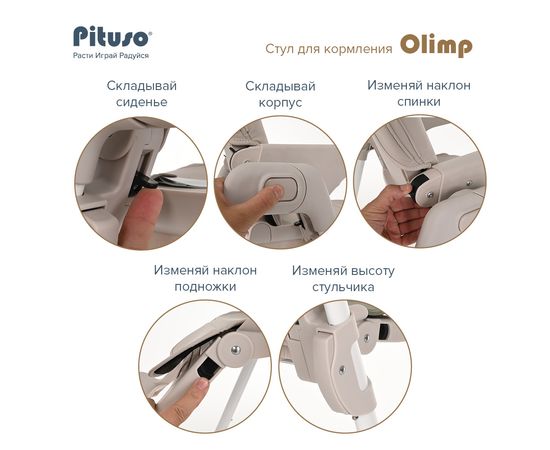 Pituso®
Расти Играй Радуйся

Стул для кормления Olimp

Складывай сиденье

Складывай корпус

Изменяй наклон спинки

Изменяй наклон подножки

Изменяй высоту стульчика