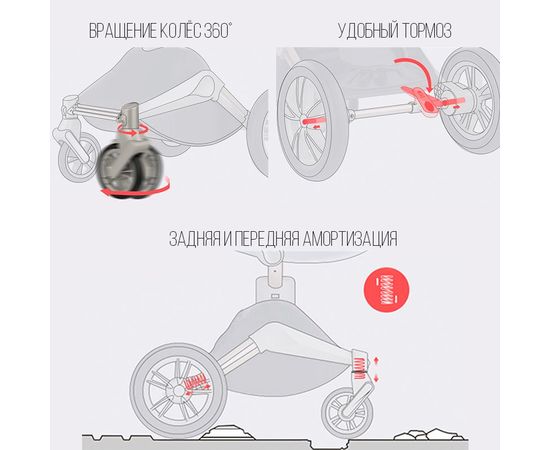 ВРАЩЕНИЕ КОЛЁС 360°

УДОБНЫЙ ТОРМОЗ

ЗАДНЯЯ И ПЕРЕДНЯЯ АМОРТИЗАЦИЯ