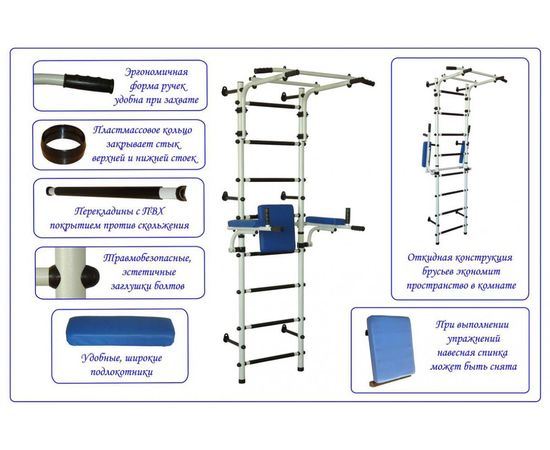 Эргономичная форма ручек удобна при захвате

Пластмассовое кольцо закрывает стык верхней и нижней стоек

Перекладины с ПВХ покрытием против скольжения

Травмобезопасные, эстетичные заглушки болтов

Удобные, широкие подлокотники

Откидная конструкция брусьев экономит пространство в комнате

При выполнении упражнений навесная спинка может быть снята