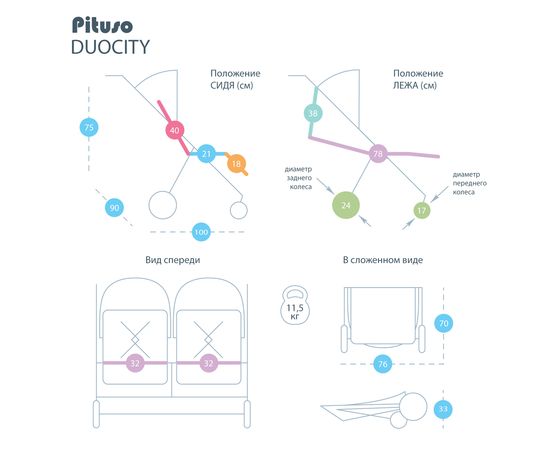 Pituso
DUOCITY

Положение
СИДЯ (см)

75
40
21
18
90
100

Положение
ЛЕЖА (см)

38
78
диаметр
заднего
колеса
24
диаметр
переднего
колеса
17

Вид спереди

32
32

В сложенном виде

11,5
кг

70
76
33