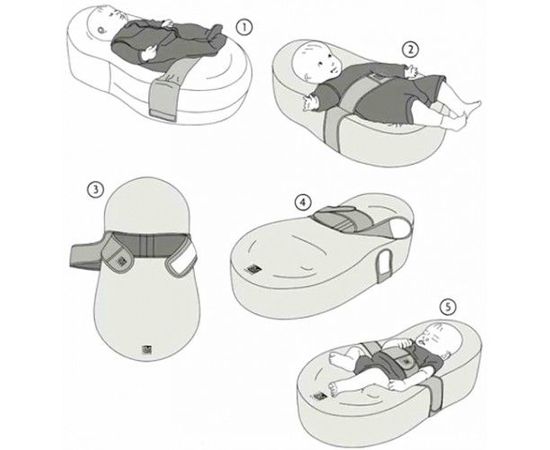 1

2

3

4

5