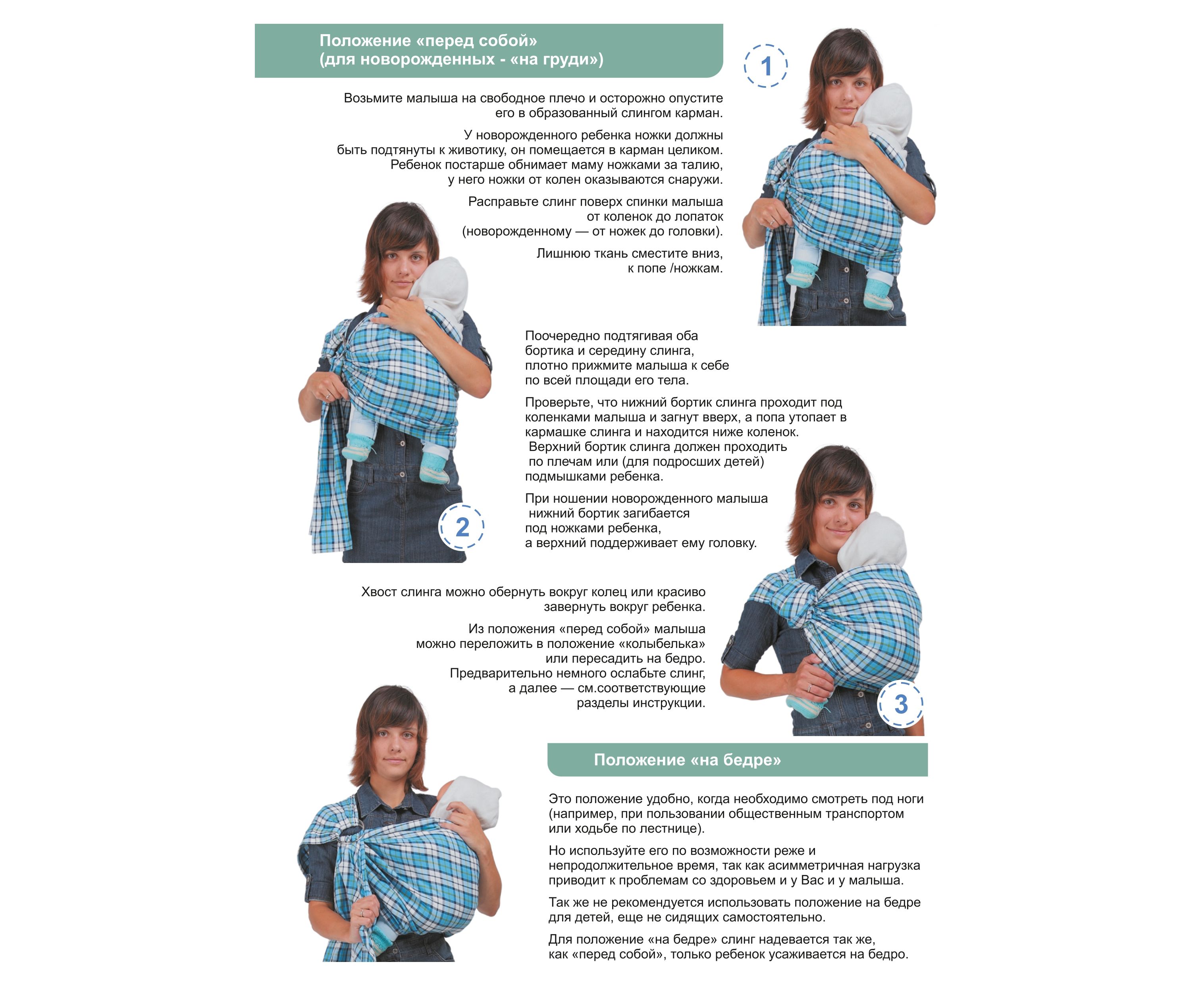 Положение «перед собой»
(для новорожденных - «на груди»)

1

Возьмите малыша на свободное плечо и осторожно опустите его в образованный слингом карман.

У новорожденного ребенка ножки должны быть подтянуты к животику, он помещается в карман целиком. Ребенок постарше обнимает маму ножками за талию, у него ножки от колен оказываются снаружи.

Расправьте слинг поверх спинки малыша от коленок до лопаток (новорожденному — от ножек до головки).

Лишнюю ткань сместите вниз, к попе /ножкам.

Поочередно подтягивая оба бортика и середину слинга, плотно прижмите малыша к себе по всей площади его тела.

Проверьте, что нижний бортик слинга проходит под коленками малыша и загнут вверх, а попа утопает в кармашке слинга и находится ниже коленок. Верхний бортик слинга должен проходить по плечам или (для подросших детей) подмышками ребенка.

При ношении новорожденного малыша нижний бортик загибается под ножками ребенка, а верхний поддерживает ему головку.

2

Хвост слинга можно обернуть вокруг колец или красиво завернуть вокруг ребенка.

Из положения «перед собой» малыша можно переложить в положение «колыбелька» или пересадить на бедро. Предварительно немного ослабьте слинг, а далее — см.соответствующие разделы инструкции.

3

Положение «на бедре»

Это положение удобно, когда необходимо смотреть под ноги (например, при пользовании общественным транспортом или ходьбе по лестнице).

Но используйте его по возможности реже и непродолжительное время, так как асимметричная нагрузка приводит к проблемам со здоровьем и у Вас и у малыша.

Так же не рекомендуется использовать положение на бедре для детей, еще не сидящих самостоятельно.

Для положение «на бедре» слинг надевается так же, как «перед собой», только ребенок усаживается на бедро.